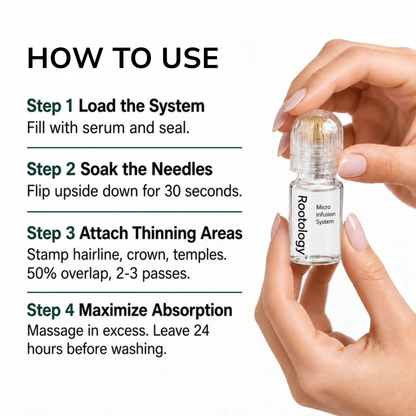 HOW TO USE

Step 1 Load the System
Fill with serum and seal.

Step 2 Soak the Needles
Flip upside down for 30 seconds.

Step 3 Attach Thinning Areas
Stamp hairline, crown, temples. 50% overlap, 2-3 passes.

Step 4 Maximize Absorption
Massage in excess. Leave 24 hours before washing.

Rootology

Micro Infusion System