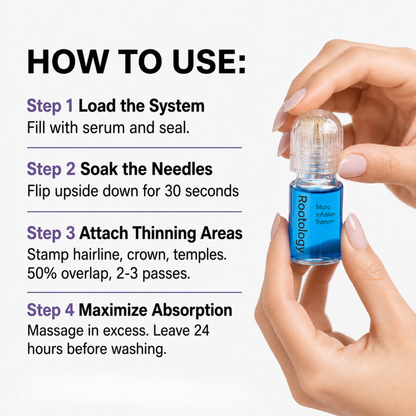 HOW TO USE:

Step 1 Load the System
Fill with serum and seal.

Step 2 Soak the Needles
Flip upside down for 30 seconds

Step 3 Attach Thinning Areas
Stamp hairline, crown, temples. 50% overlap, 2-3 passes.

Step 4 Maximize Absorption
Massage in excess. Leave 24 hours before washing.

Rootology

Micro Infusion System