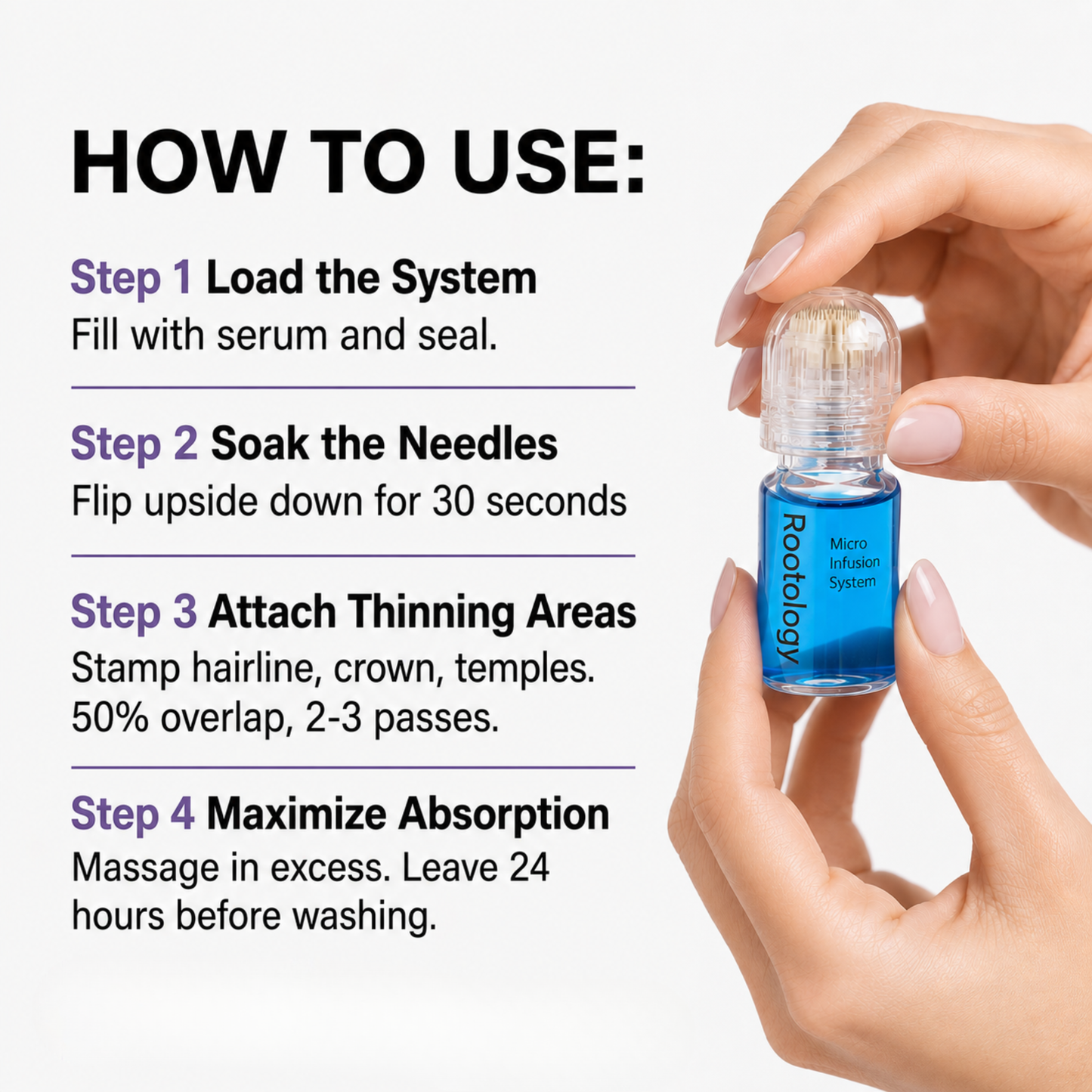 HOW TO USE:

Step 1 Load the System
Fill with serum and seal.

Step 2 Soak the Needles
Flip upside down for 30 seconds

Step 3 Attach Thinning Areas
Stamp hairline, crown, temples. 50% overlap, 2-3 passes.

Step 4 Maximize Absorption
Massage in excess. Leave 24 hours before washing.

Rootology
Micro Infusion System