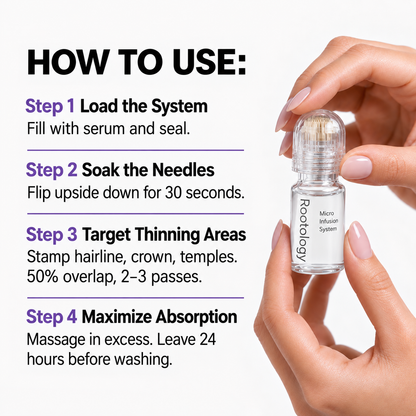 HOW TO USE:

Step 1 Load the System
Fill with serum and seal.

Step 2 Soak the Needles
Flip upside down for 30 seconds.

Step 3 Target Thinning Areas
Stamp hairline, crown, temples. 50% overlap, 2–3 passes.

Step 4 Maximize Absorption
Massage in excess. Leave 24 hours before washing.

Rootology
Micro Infusion System